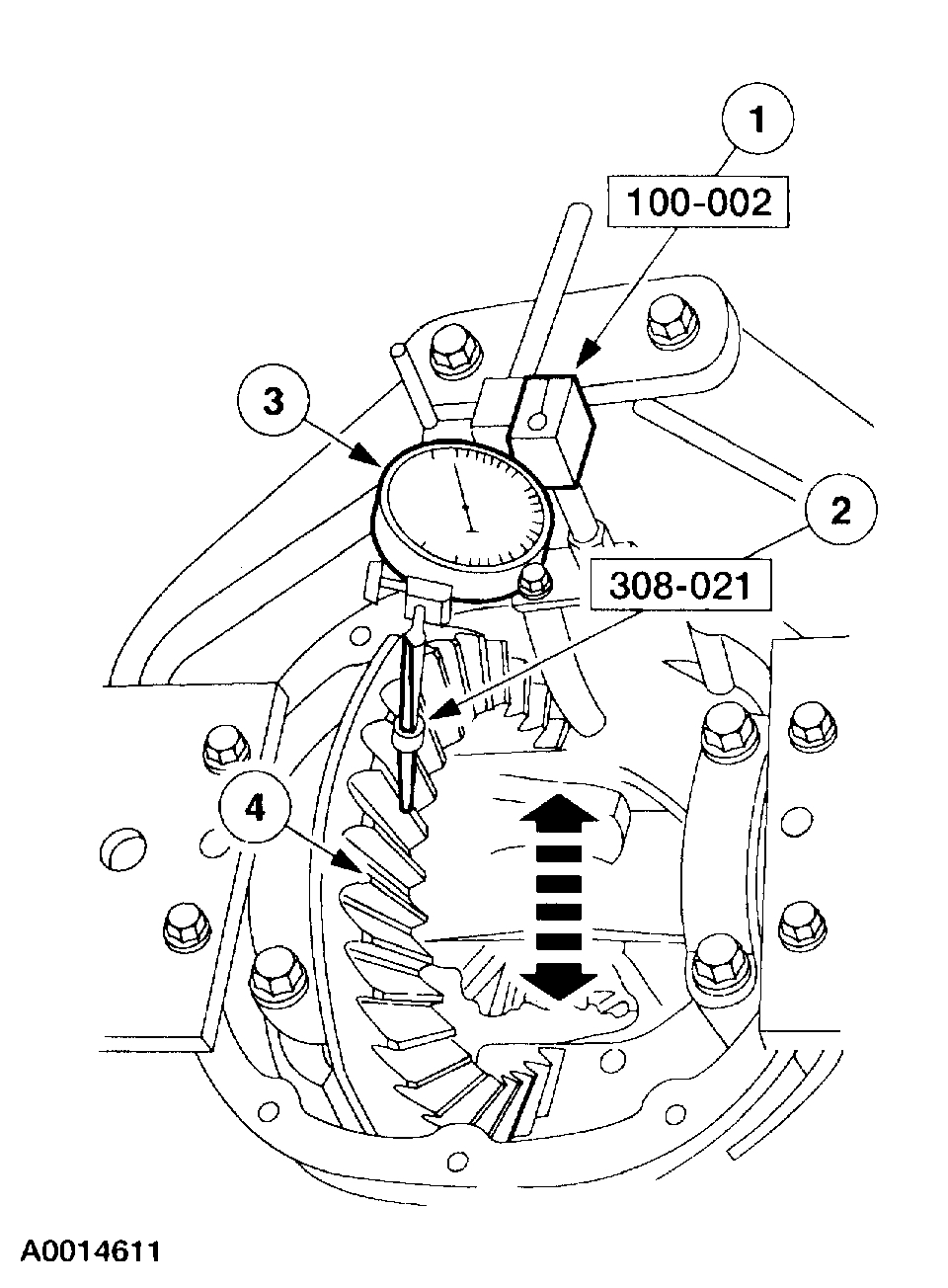 1

100-002

3

2

308-021

4

A0014611