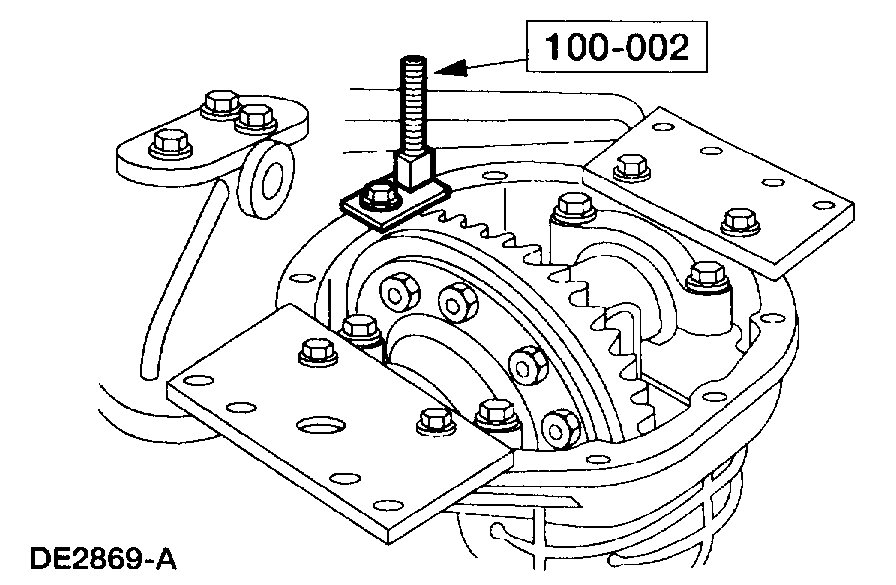 100-002

DE2869-A