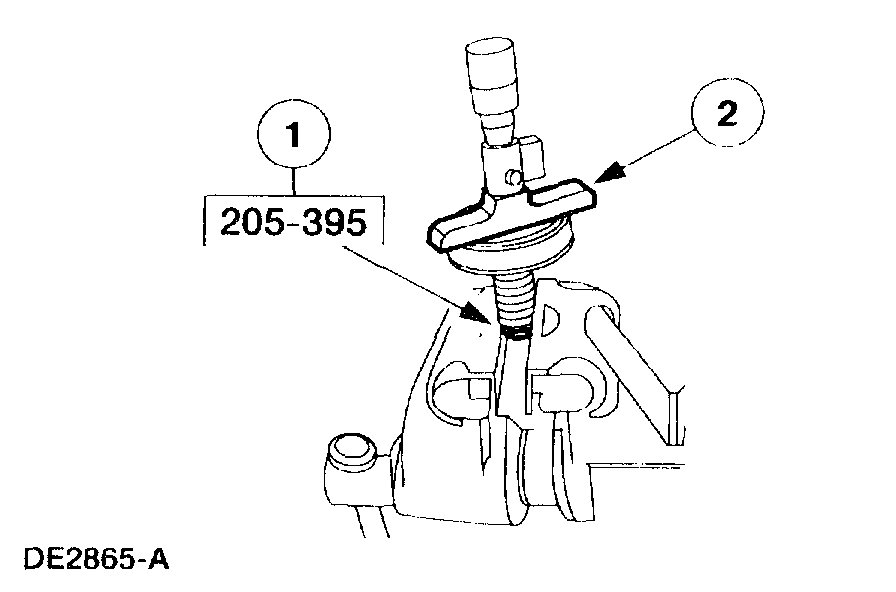 1

205-395

2

DE2865-A