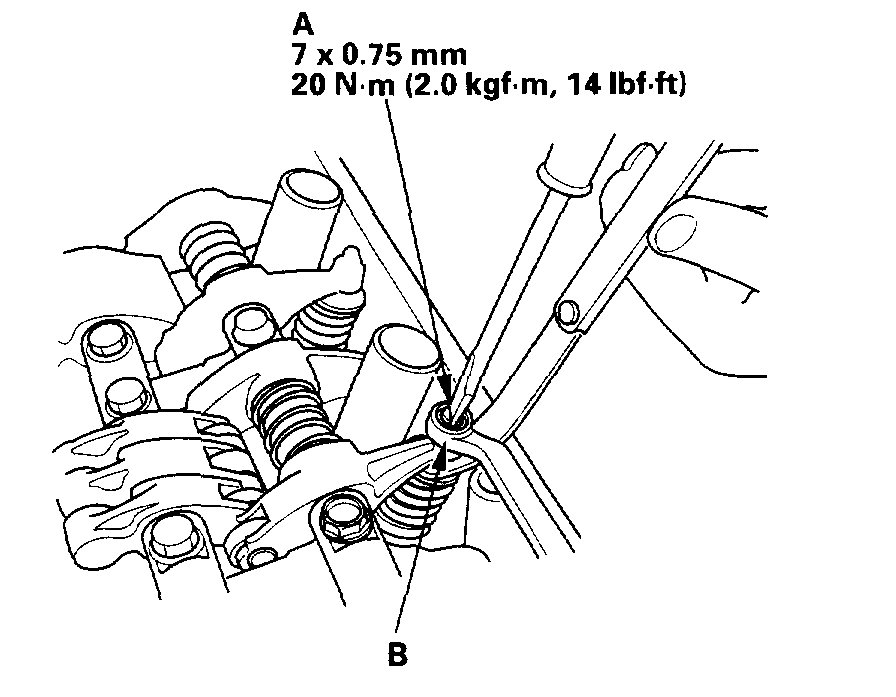 A
7 x 0.75 mm
20 N·m (2.0 kgf·m, 14 lbf·ft)

B