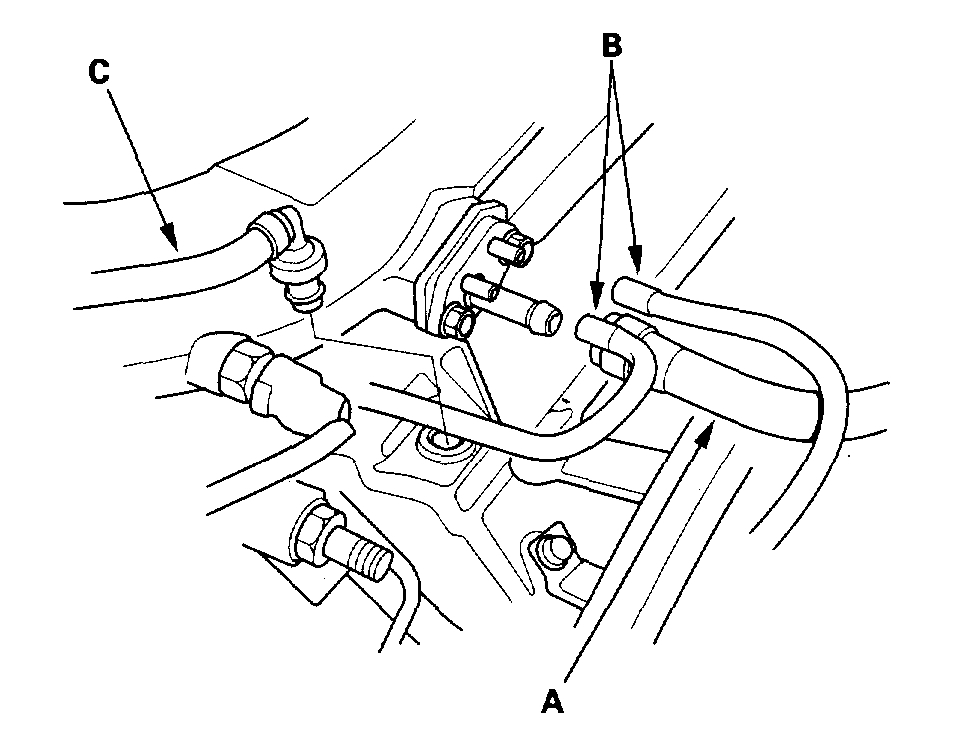 C
B
A