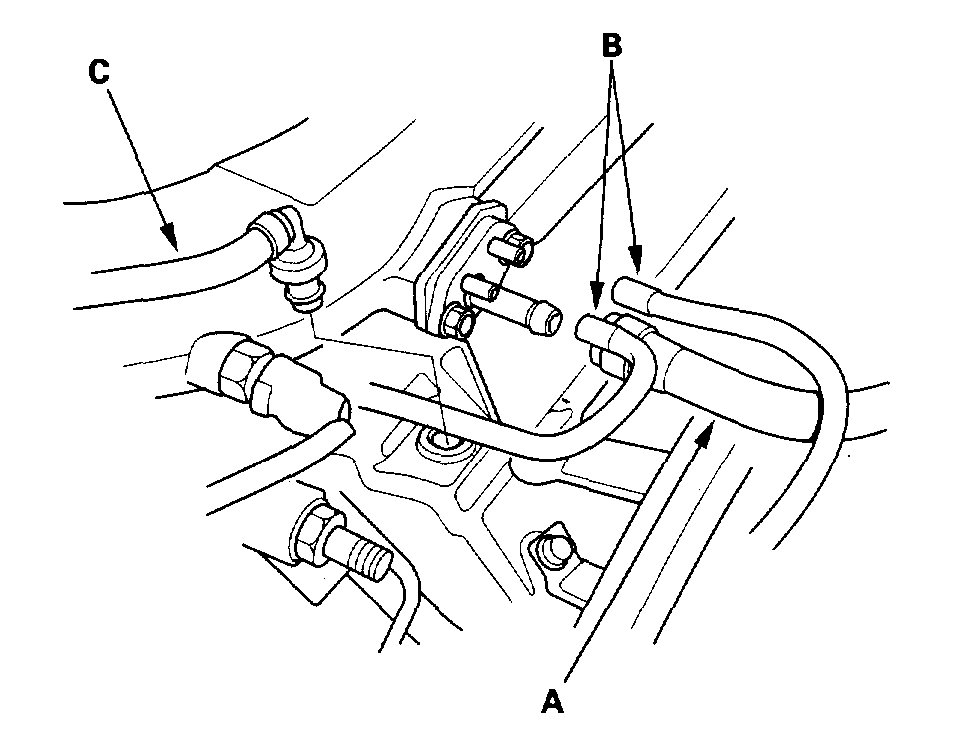 C

B

A