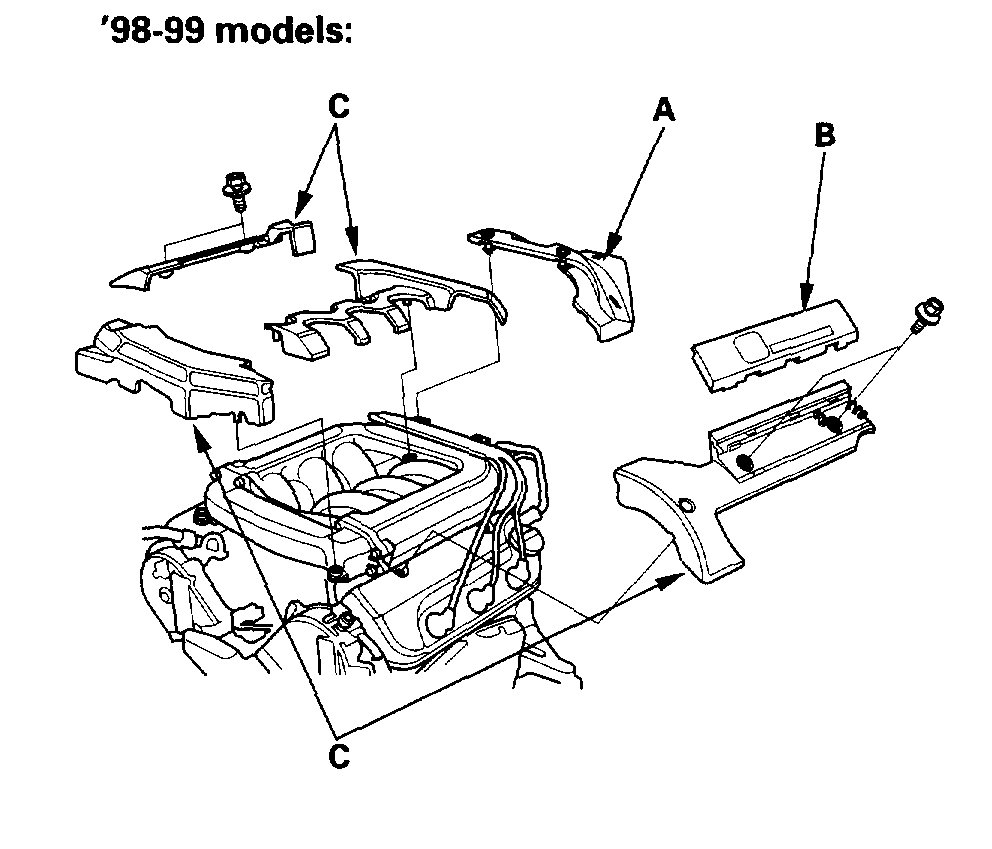 '98-99 models:

C

A

B

C