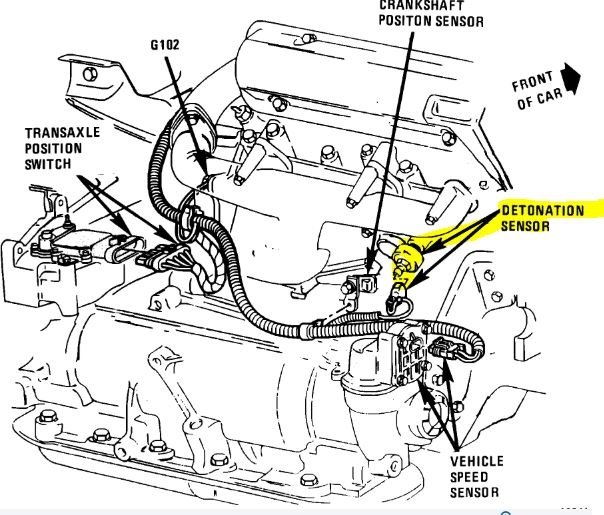 CRANKSHAFT
POSITON SENSOR

G102

FRONT
OF CAR

TRANSAXLE
POSITION
SWITCH

DETONATION
SENSOR

VEHICLE
SPEED
SENSOR