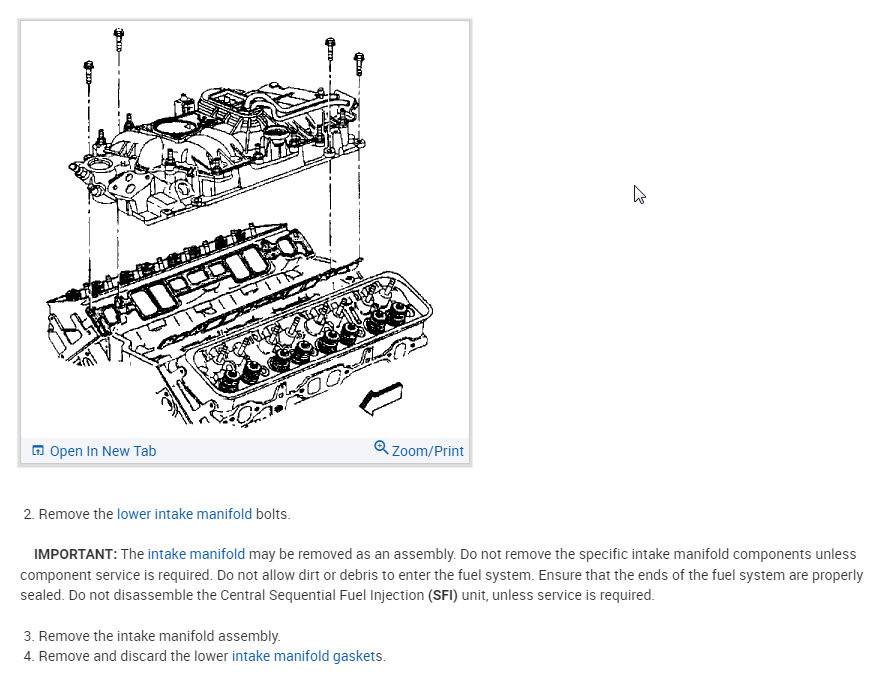 Open In New Tab

Zoom/Print

2. Remove the lower intake manifold bolts.

IMPORTANT: The intake manifold may be removed as an assembly. Do not remove the specific intake manifold components unless component service is required. Do not allow dirt or debris to enter the fuel system. Ensure that the ends of the fuel system are properly sealed. Do not disassemble the Central Sequential Fuel Injection (SFI) unit, unless service is required.

3. Remove the intake manifold assembly.
4. Remove and discard the lower intake manifold gaskets.