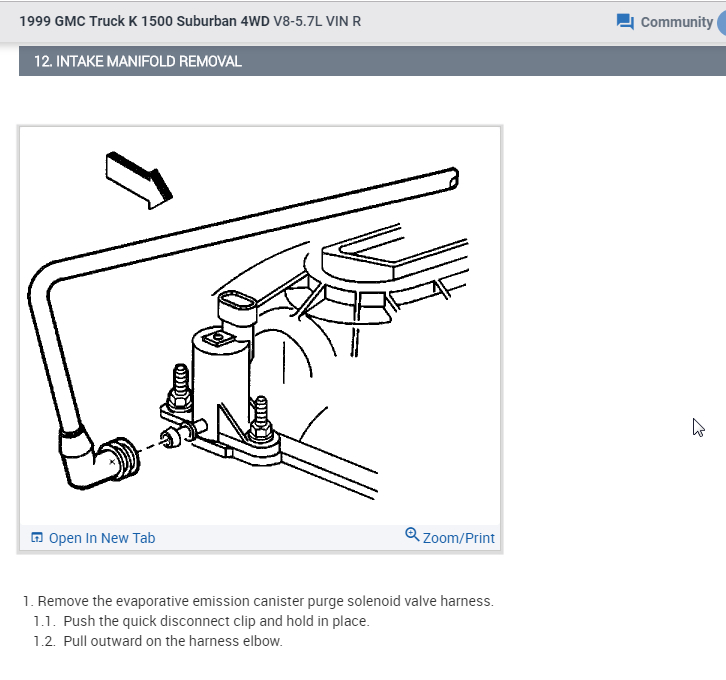 1999 GMC Truck K 1500 Suburban 4WD V8-5.7L VIN R

Community

12. INTAKE MANIFOLD REMOVAL

Open In New Tab

Zoom/Print

1. Remove the evaporative emission canister purge solenoid valve harness.
1.1. Push the quick disconnect clip and hold in place.
1.2. Pull outward on the harness elbow.