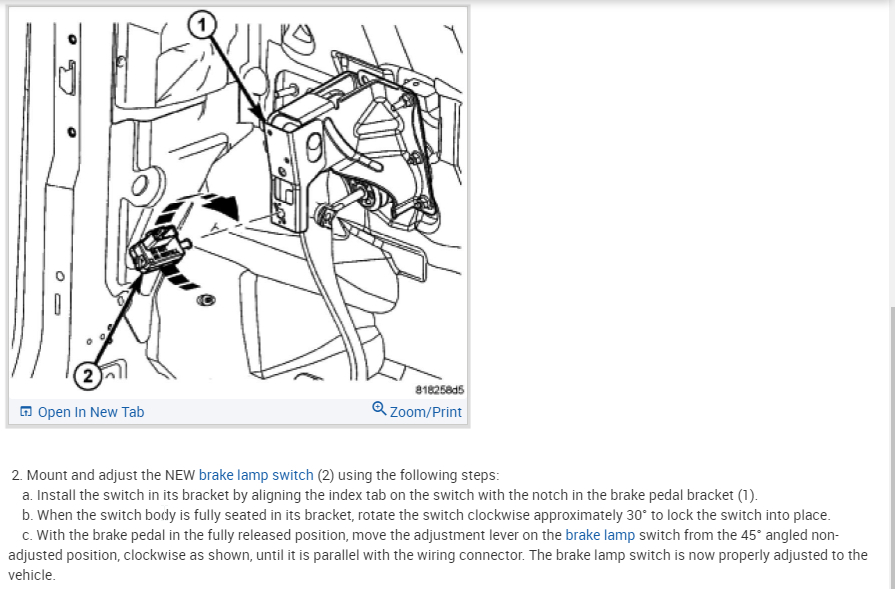 1

2

818258d5

Open In New Tab

Zoom/Print

2. Mount and adjust the NEW brake lamp switch (2) using the following steps:
a. Install the switch in its bracket by aligning the index tab on the switch with the notch in the brake pedal bracket (1).
b. When the switch body is fully seated in its bracket, rotate the switch clockwise approximately 30° to lock the switch into place.
c. With the brake pedal in the fully released position, move the adjustment lever on the brake lamp switch from the 45° angled non-adjusted position, clockwise as shown, until it is parallel with the wiring connector. The brake lamp switch is now properly adjusted to the vehicle.