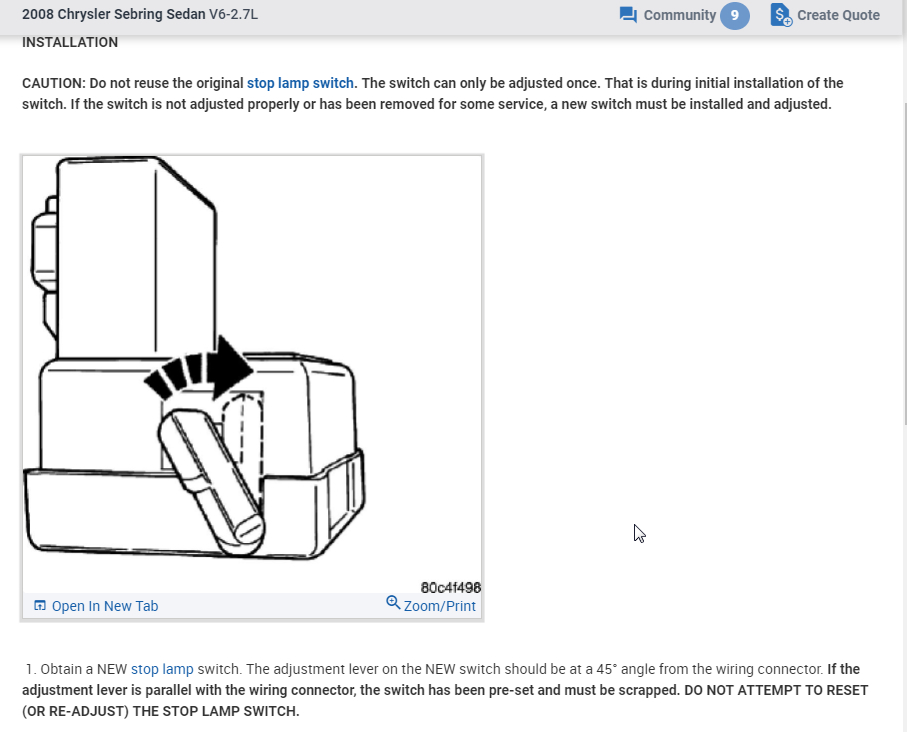 2008 Chrysler Sebring Sedan V6-2.7L

Community 9

Create Quote

INSTALLATION

CAUTION: Do not reuse the original stop lamp switch. The switch can only be adjusted once. That is during initial installation of the switch. If the switch is not adjusted properly or has been removed for some service, a new switch must be installed and adjusted.

80c4f498

Open In New Tab

Zoom/Print

1. Obtain a NEW stop lamp switch. The adjustment lever on the NEW switch should be at a 45° angle from the wiring connector. If the adjustment lever is parallel with the wiring connector, the switch has been pre-set and must be scrapped. DO NOT ATTEMPT TO RESET (OR RE-ADJUST) THE STOP LAMP SWITCH.