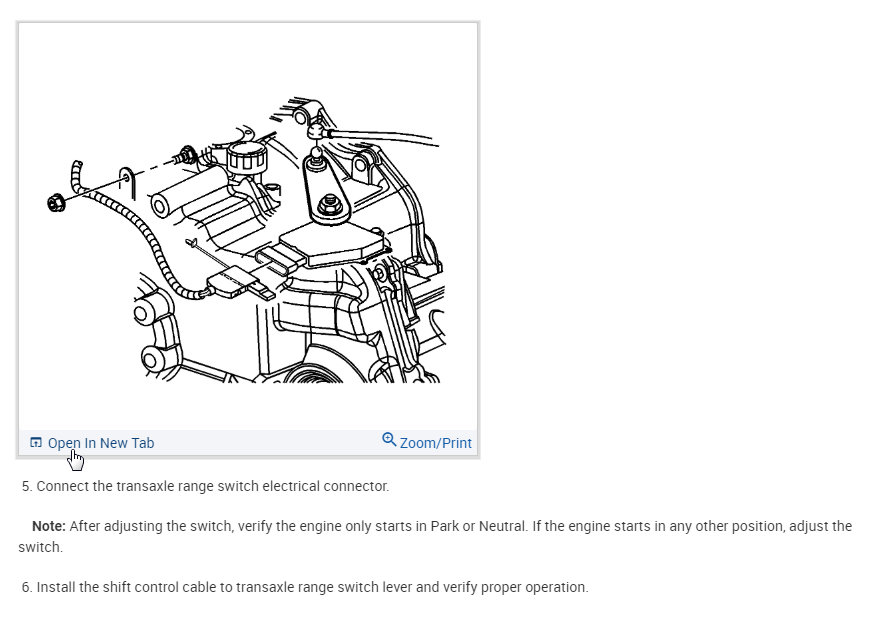 Open In New Tab

Zoom/Print

5. Connect the transaxle range switch electrical connector.

Note: After adjusting the switch, verify the engine only starts in Park or Neutral. If the engine starts in any other position, adjust the switch.

6. Install the shift control cable to transaxle range switch lever and verify proper operation.