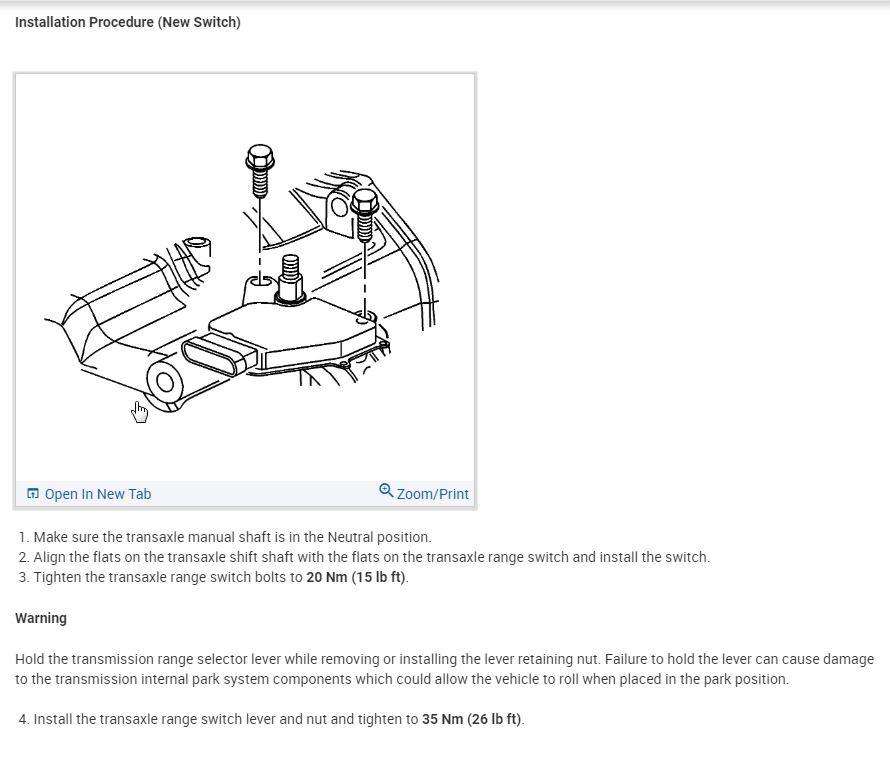 Installation Procedure (New Switch)

Open In New Tab

Zoom/Print

1. Make sure the transaxle manual shaft is in the Neutral position.
2. Align the flats on the transaxle shift shaft with the flats on the transaxle range switch and install the switch.
3. Tighten the transaxle range switch bolts to 20 Nm (15 lb ft).

Warning

Hold the transmission range selector lever while removing or installing the lever retaining nut. Failure to hold the lever can cause damage to the transmission internal park system components which could allow the vehicle to roll when placed in the park position.

4. Install the transaxle range switch lever and nut and tighten to 35 Nm (26 lb ft).