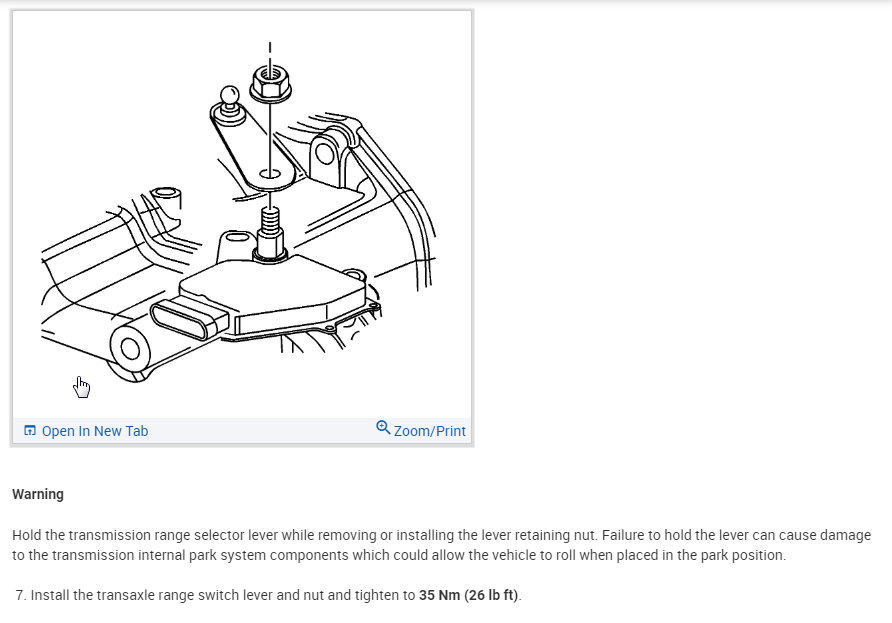 Open In New Tab

Zoom/Print

Warning

Hold the transmission range selector lever while removing or installing the lever retaining nut. Failure to hold the lever can cause damage to the transmission internal park system components which could allow the vehicle to roll when placed in the park position.

7. Install the transaxle range switch lever and nut and tighten to 35 Nm (26 lb ft).