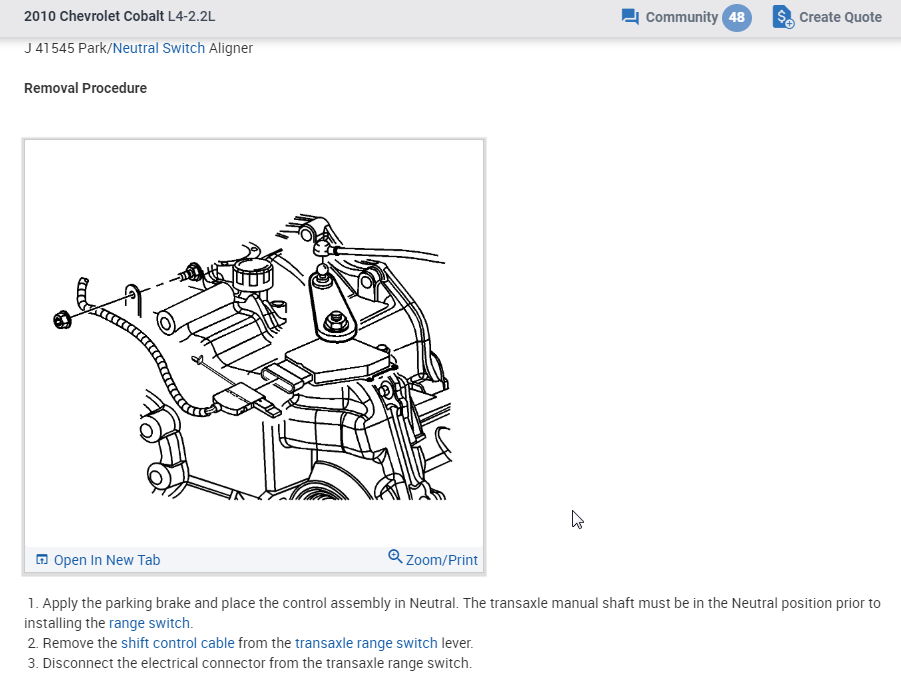 2010 Chevrolet Cobalt L4-2.2L

Community 48

Create Quote

J 41545 Park/Neutral Switch Aligner

Removal Procedure

Open In New Tab

Zoom/Print

1. Apply the parking brake and place the control assembly in Neutral. The transaxle manual shaft must be in the Neutral position prior to installing the range switch.
2. Remove the shift control cable from the transaxle range switch lever.
3. Disconnect the electrical connector from the transaxle range switch.