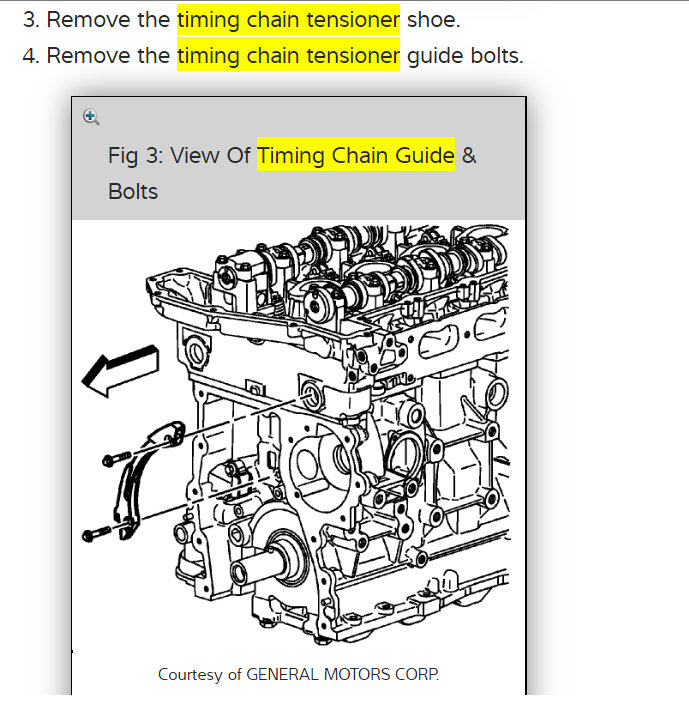 3. Remove the timing chain tensioner shoe.

4. Remove the timing chain tensioner guide bolts.

Fig 3: View Of Timing Chain Guide & Bolts

Courtesy of GENERAL MOTORS CORP.