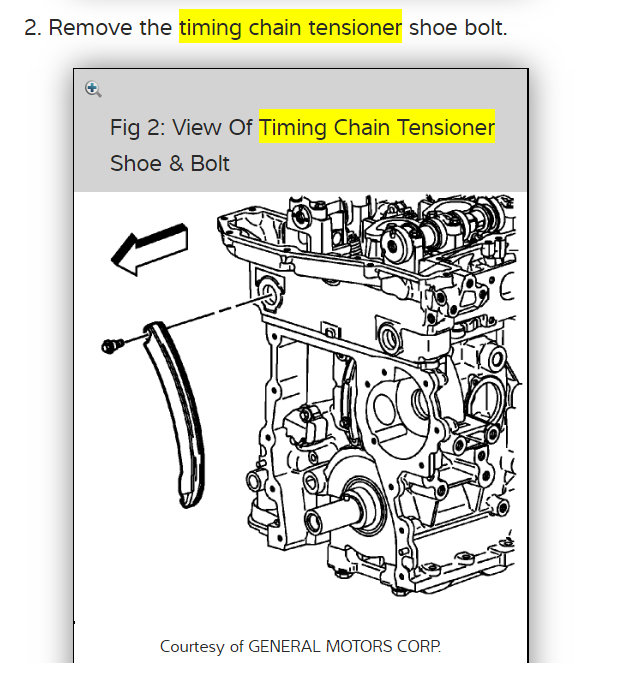 2. Remove the timing chain tensioner shoe bolt.

Fig 2: View Of Timing Chain Tensioner Shoe & Bolt

Courtesy of GENERAL MOTORS CORP.