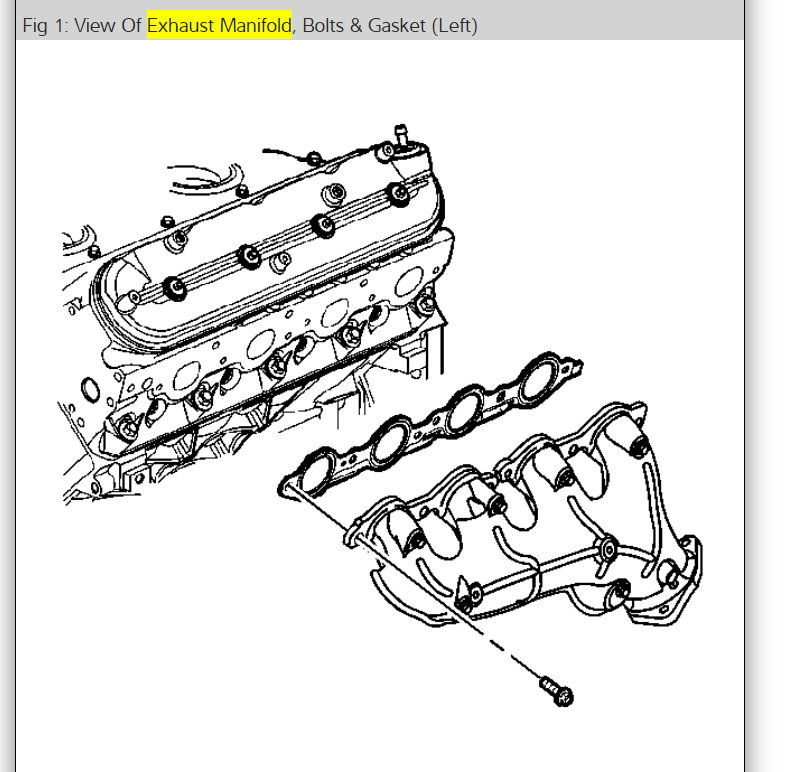 Fig 1: View Of Exhaust Manifold, Bolts & Gasket (Left)