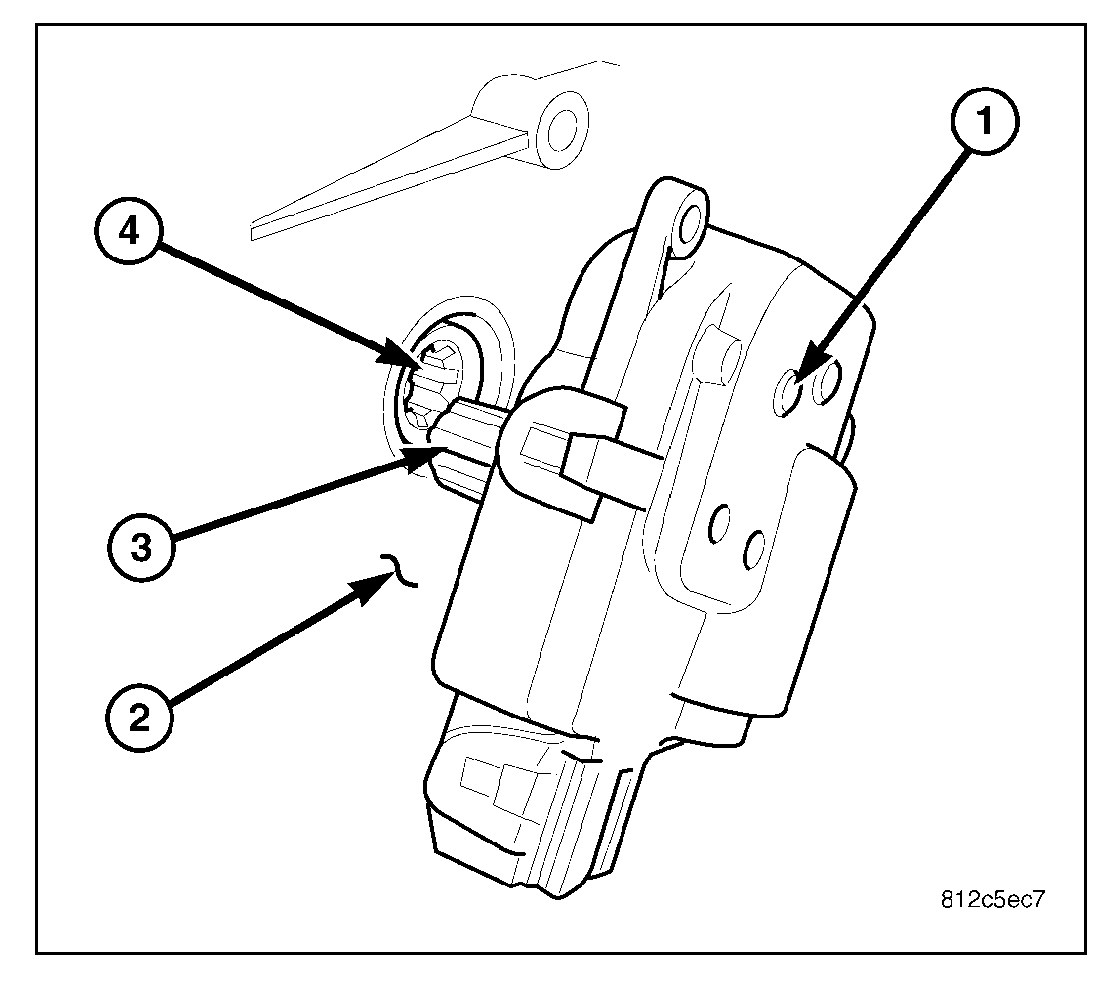 1
4
3
2
812c5ec7