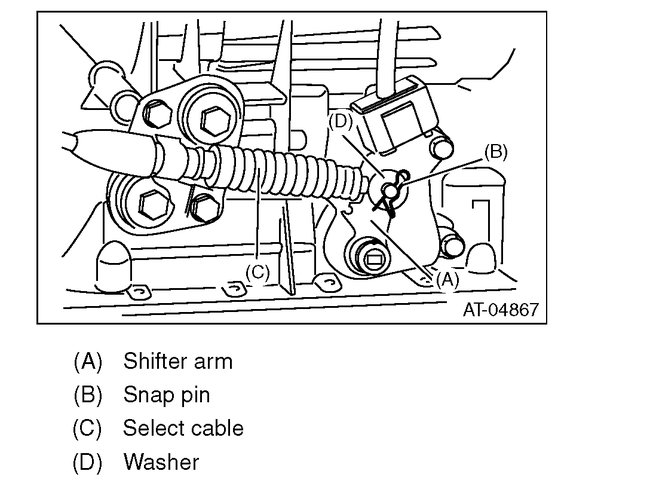 (D)
(B)
(C)
(A)
AT-04867

(A) Shifter arm
(B) Snap pin
(C) Select cable
(D) Washer