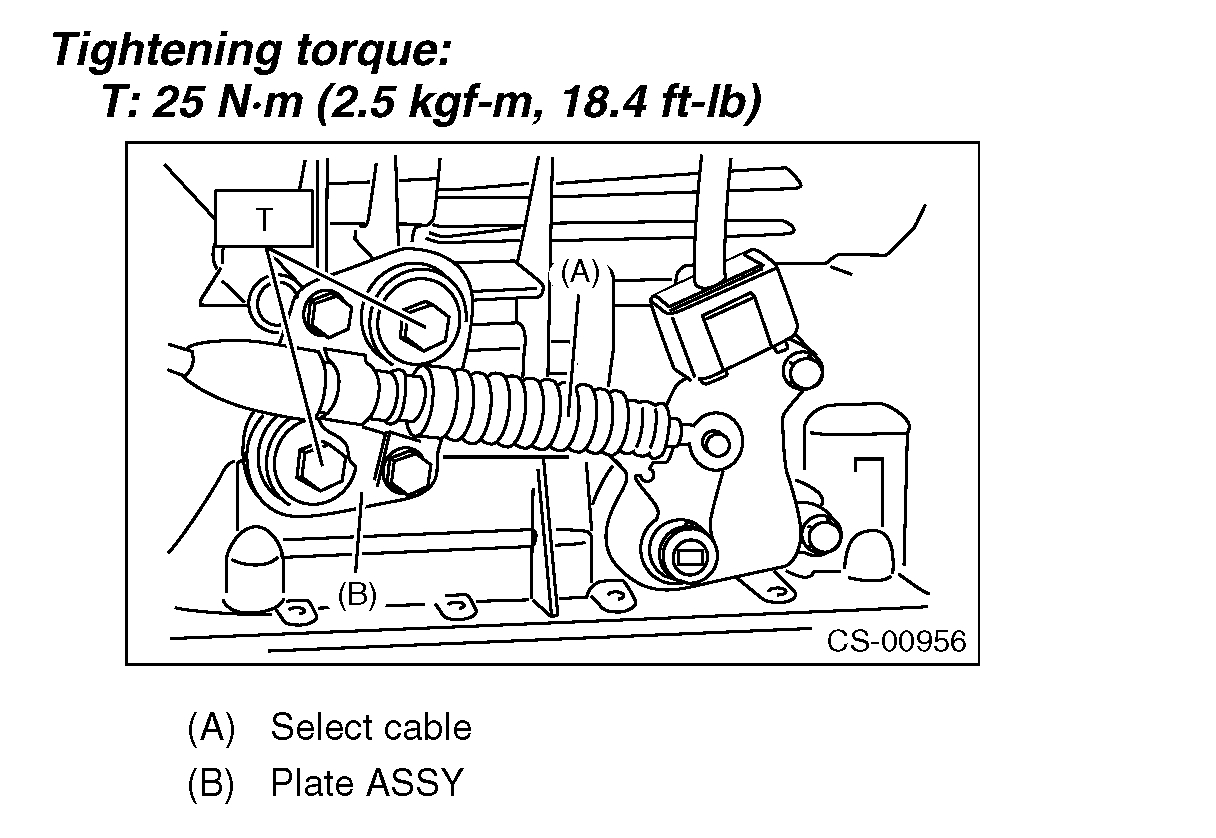 Tightening torque:
T: 25 N·m (2.5 kgf-m, 18.4 ft-lb)

T

(A)

(B)

CS-00956

(A) Select cable

(B) Plate ASSY