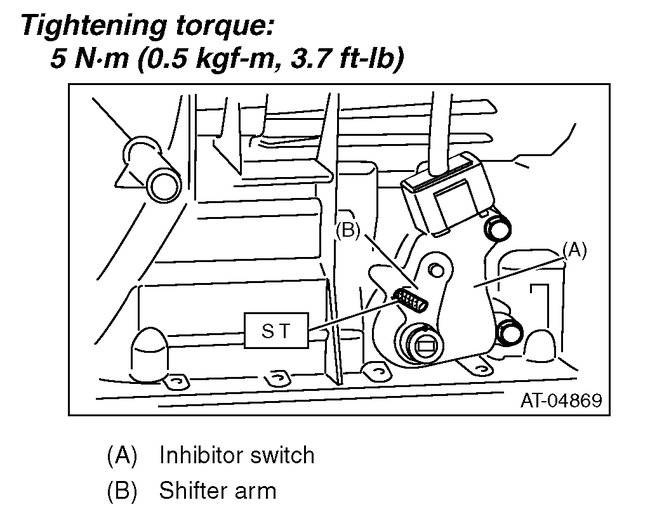 Tightening torque:
5 N·m (0.5 kgf-m, 3.7 ft-lb)

(B)
(A)
ST
AT-04869

(A) Inhibitor switch
(B) Shifter arm