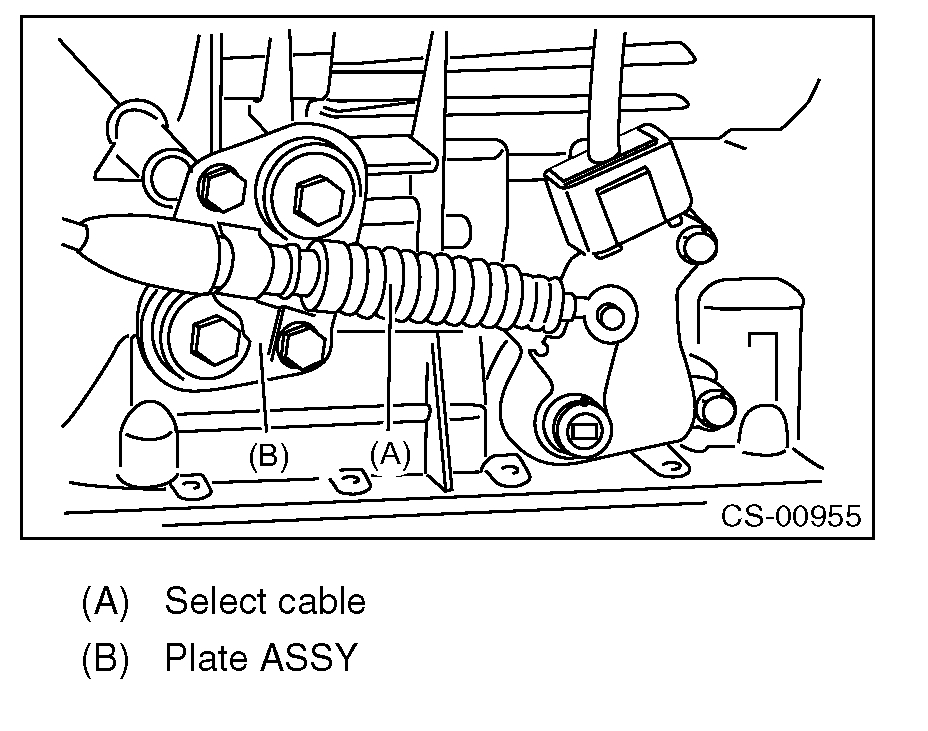 (B)
(A)
CS-00955

(A) Select cable

(B) Plate ASSY