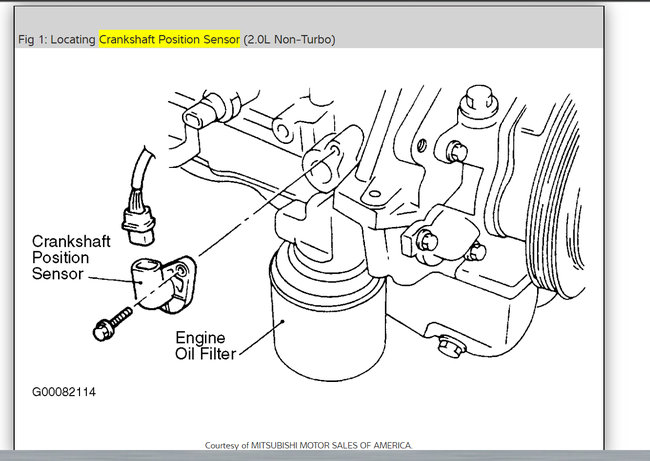 Fig 1: Locating Crankshaft Position Sensor (2.0L Non-Turbo)

Crankshaft Position Sensor

Engine Oil Filter

G00082114

Courtesy of MITSUBISHI MOTOR SALES OF AMERICA.