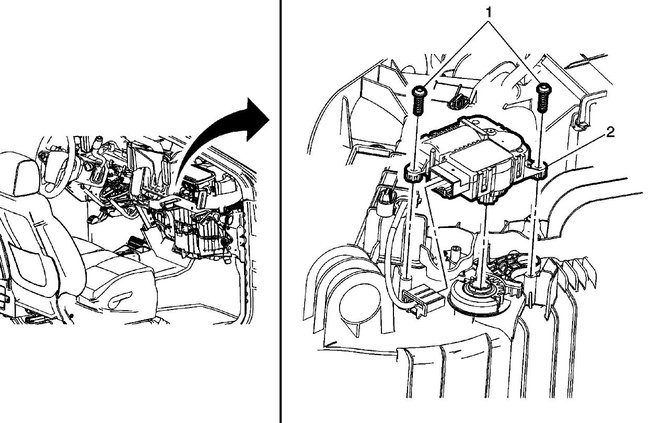 1
2