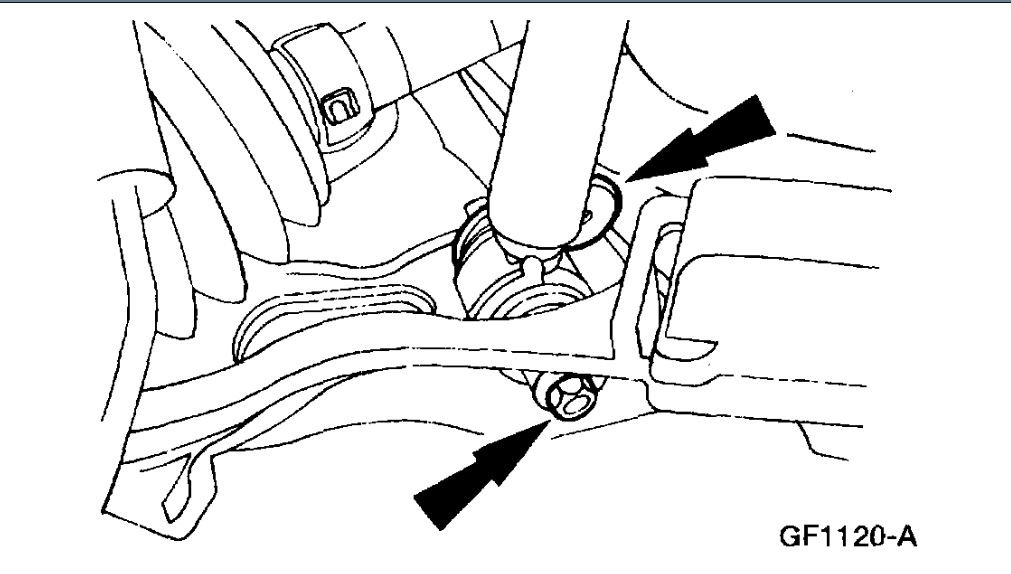 GF1120-A