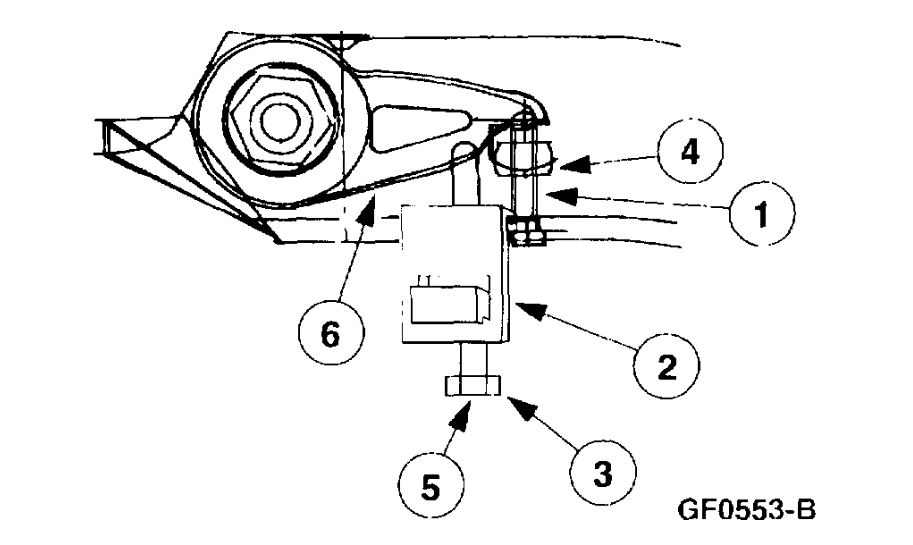 4
1
6
2
5
3
GF0553-B