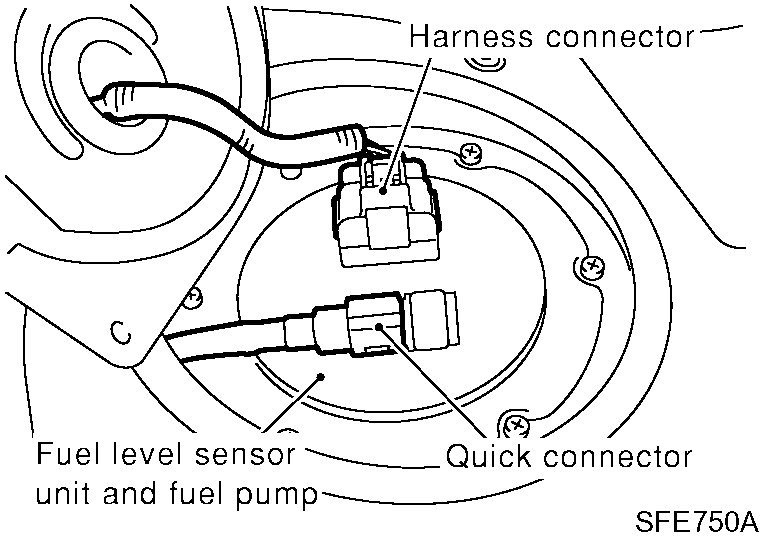 Harness connector

Fuel level sensor unit and fuel pump

Quick connector

SFE750A