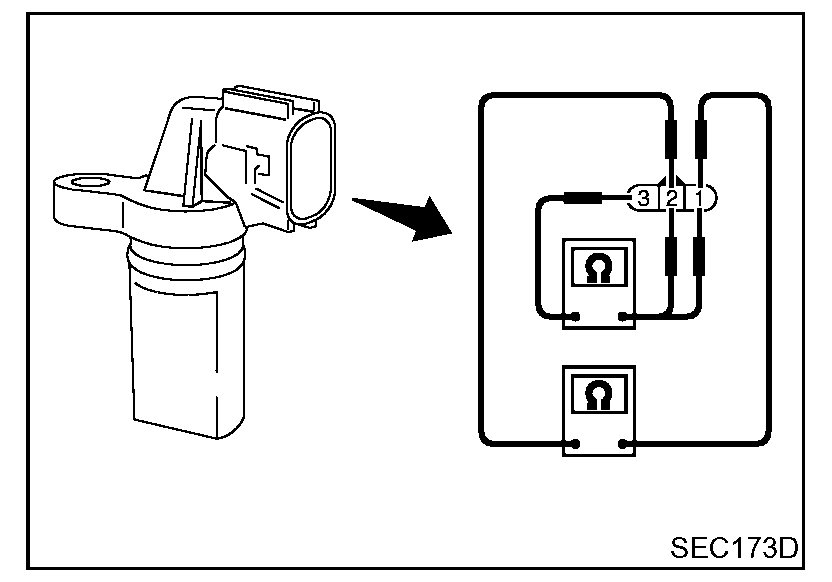 3 2 1

Ω

Ω

SEC173D