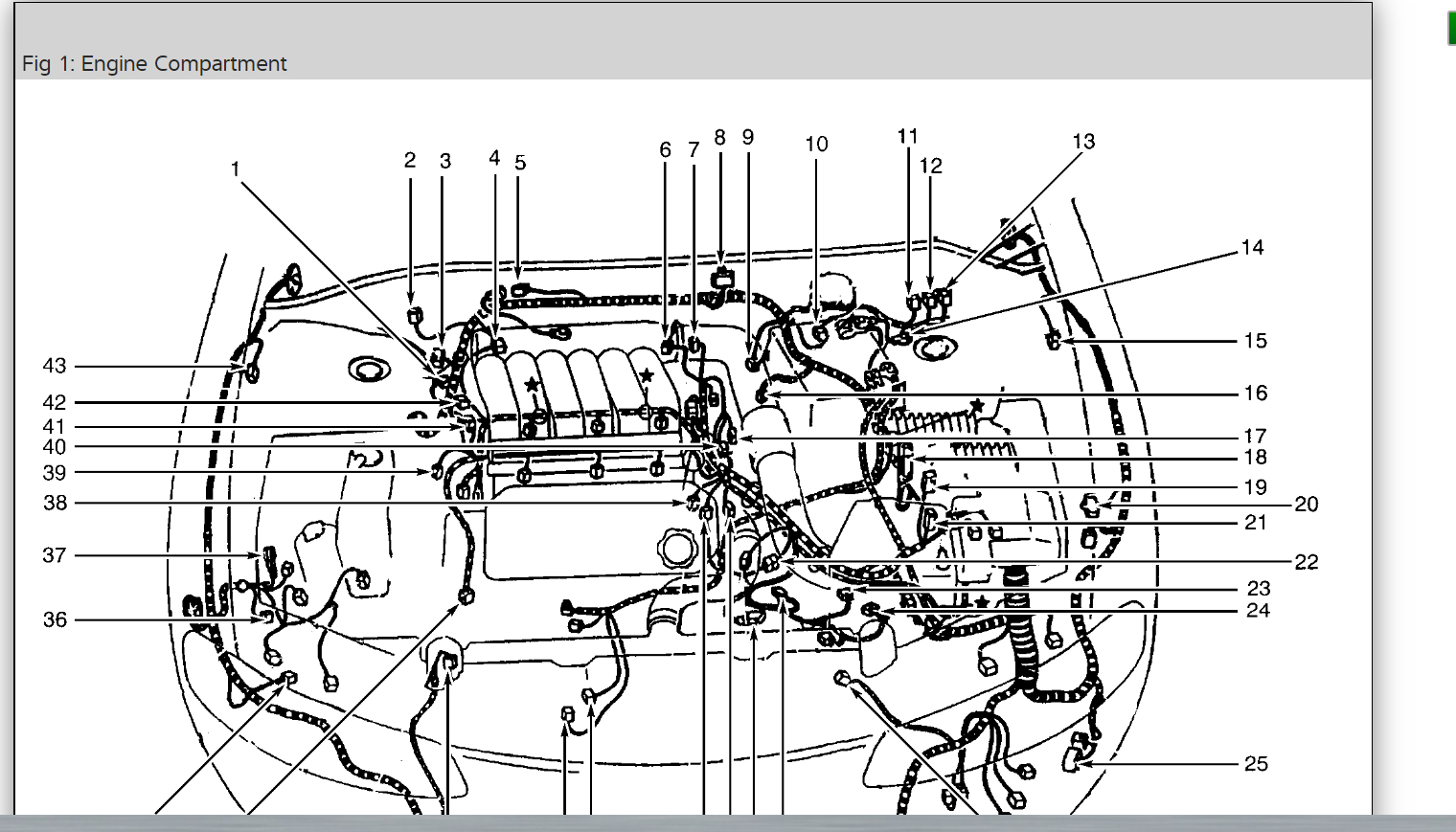 Fig 1: Engine Compartment

1
2
3
4
5
6
7
8
9
10
11
12
13
14
15
16
17
18
19
20
21
22
23
24
25
43
42
41
40
39
38
37
36