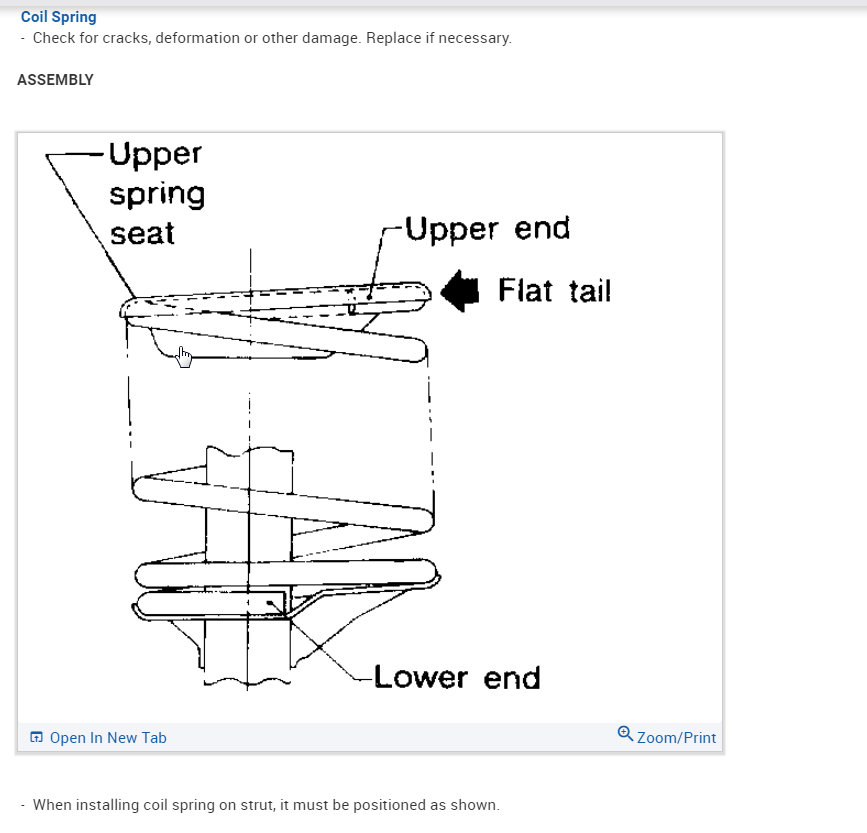 Coil Spring
- Check for cracks, deformation or other damage. Replace if necessary.

ASSEMBLY

Upper spring seat

Upper end

Flat tail

Lower end

Open In New Tab

Zoom/Print

- When installing coil spring on strut, it must be positioned as shown.