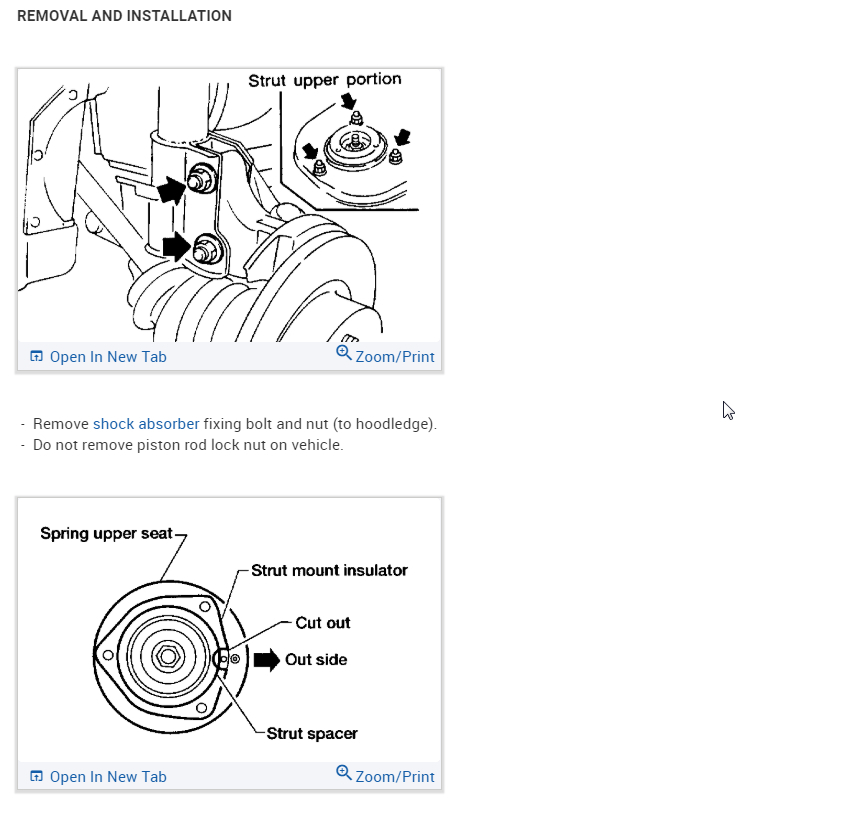 REMOVAL AND INSTALLATION

Strut upper portion

Open In New Tab
Zoom/Print

- Remove shock absorber fixing bolt and nut (to hoodledge).
- Do not remove piston rod lock nut on vehicle.

Spring upper seat
Strut mount insulator
Cut out
Out side
Strut spacer

Open In New Tab
Zoom/Print