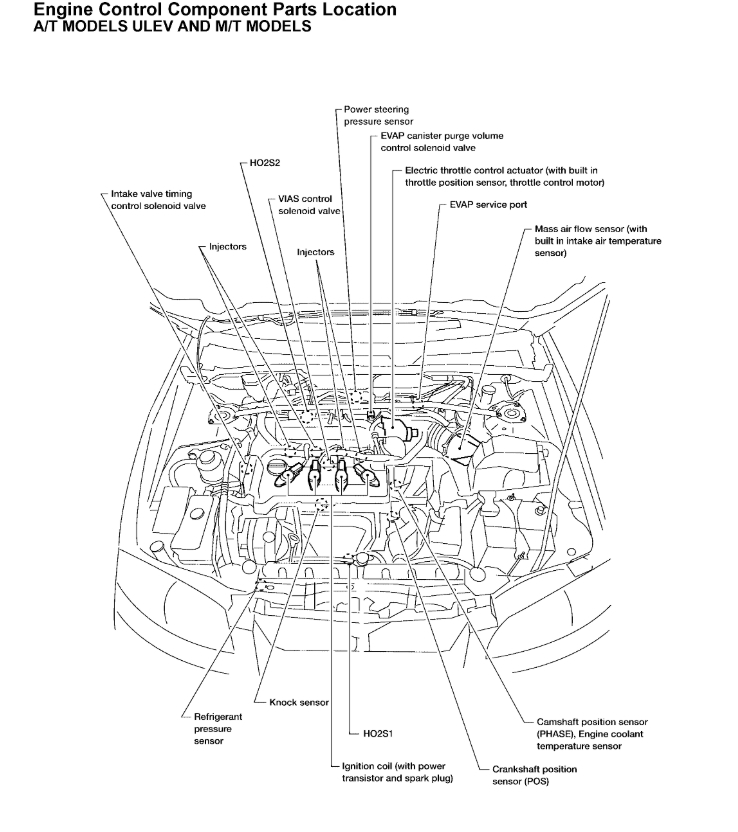 Engine Control Component Parts Location
A/T MODELS ULEV AND M/T MODELS

Power steering pressure sensor

EVAP canister purge volume control solenoid valve

HO2S2

Electric throttle control actuator (with built in throttle position sensor, throttle control motor)

Intake valve timing control solenoid valve

VIAS control solenoid valve

EVAP service port

Mass air flow sensor (with built in intake air temperature sensor)

Injectors

Injectors

Knock sensor

Refrigerant pressure sensor

HO2S1

Camshaft position sensor (PHASE), Engine coolant temperature sensor

Ignition coil (with power transistor and spark plug)

Crankshaft position sensor (POS)