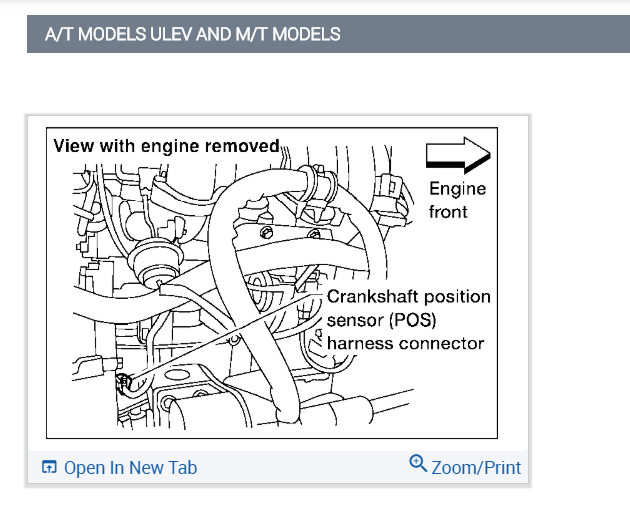 A/T MODELS ULEV AND M/T MODELS

View with engine removed

Engine front

Crankshaft position sensor (POS) harness connector

Open In New Tab

Zoom/Print