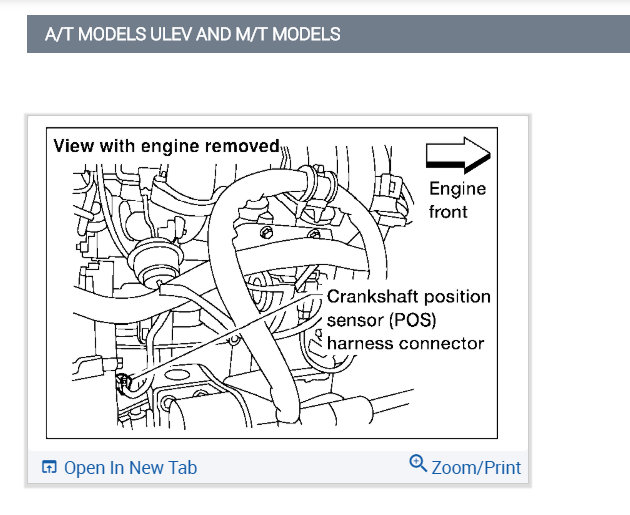 A/T MODELS ULEV AND M/T MODELS

View with engine removed

Engine front

Crankshaft position sensor (POS) harness connector

Open In New Tab

Zoom/Print