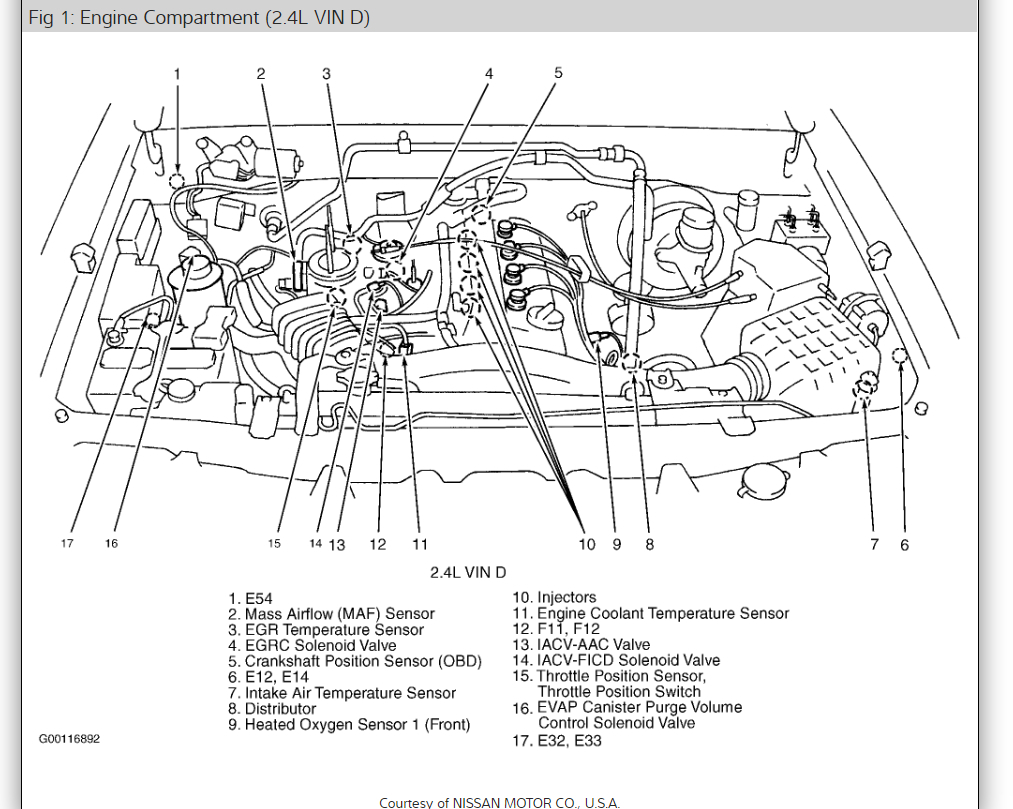 Fig 1: Engine Compartment (2.4L VIN D)

1 2 3 4 5

17 16 15 14 13 12 11 10 9 8 7 6

2.4L VIN D

1. E54
2. Mass Airflow (MAF) Sensor
3. EGR Temperature Sensor
4. EGRC Solenoid Valve
5. Crankshaft Position Sensor (OBD)
6. E12, E14
7. Intake Air Temperature Sensor
8. Distributor
9. Heated Oxygen Sensor 1 (Front)

10. Injectors
11. Engine Coolant Temperature Sensor
12. F11, F12
13. IACV-AAC Valve
14. IACV-FICD Solenoid Valve
15. Throttle Position Sensor, Throttle Position Switch
16. EVAP Canister Purge Volume Control Solenoid Valve
17. E32, E33

G00116892

Courtesy of NISSAN MOTOR CO., U.S.A.