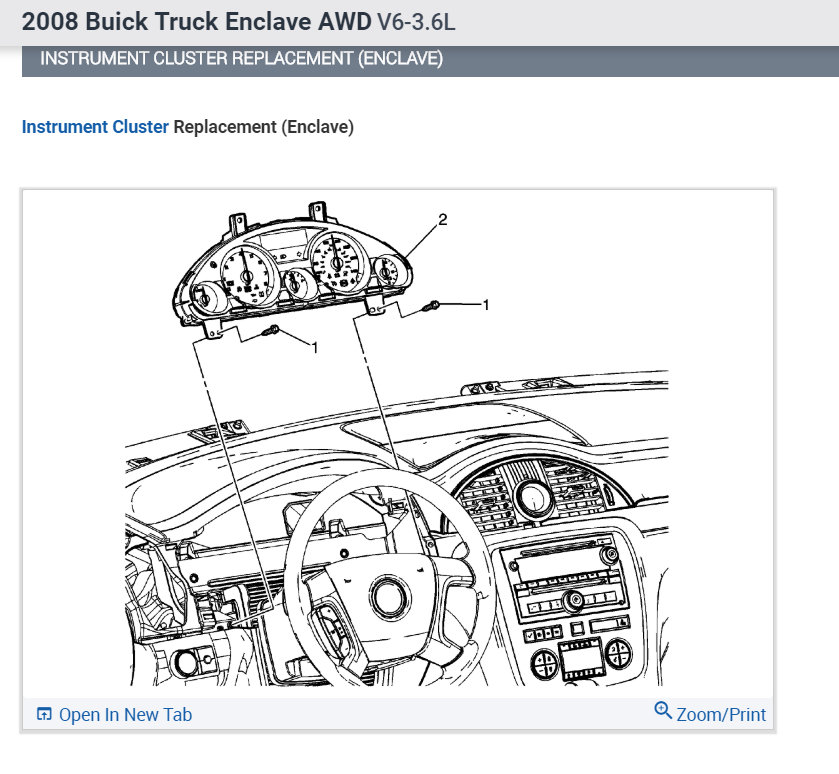 2008 Buick Truck Enclave AWD V6-3.6L

INSTRUMENT CLUSTER REPLACEMENT (ENCLAVE)

Instrument Cluster Replacement (Enclave)

2

1

1

Open In New Tab

Zoom/Print