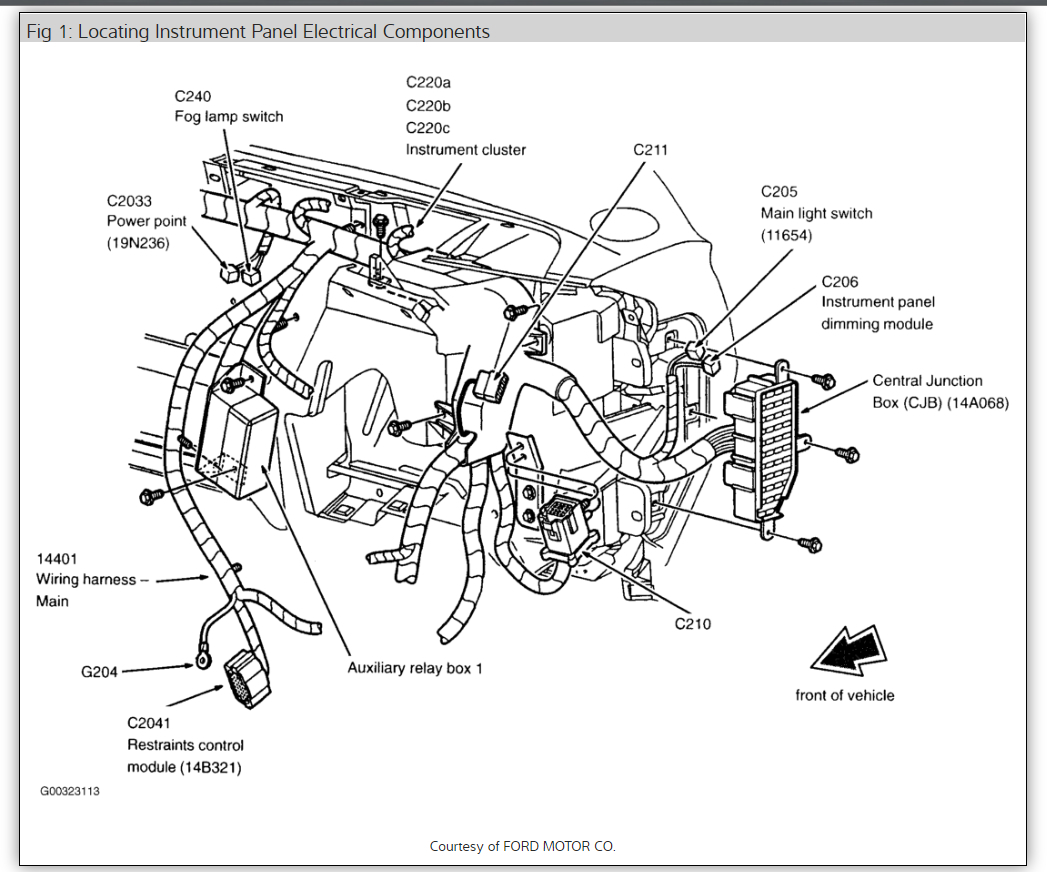 Fig 1: Locating Instrument Panel Electrical Components

C240
Fog lamp switch

C220a
C220b
C220c
Instrument cluster

C211

C2033
Power point
(19N236)

C205
Main light switch
(11654)

C206
Instrument panel
dimming module

Central Junction
Box (CJB) (14A068)

14401
Wiring harness –
Main

C210

G204

Auxiliary relay box 1

front of vehicle

C2041
Restraints control
module (14B321)

G00323113

Courtesy of FORD MOTOR CO.