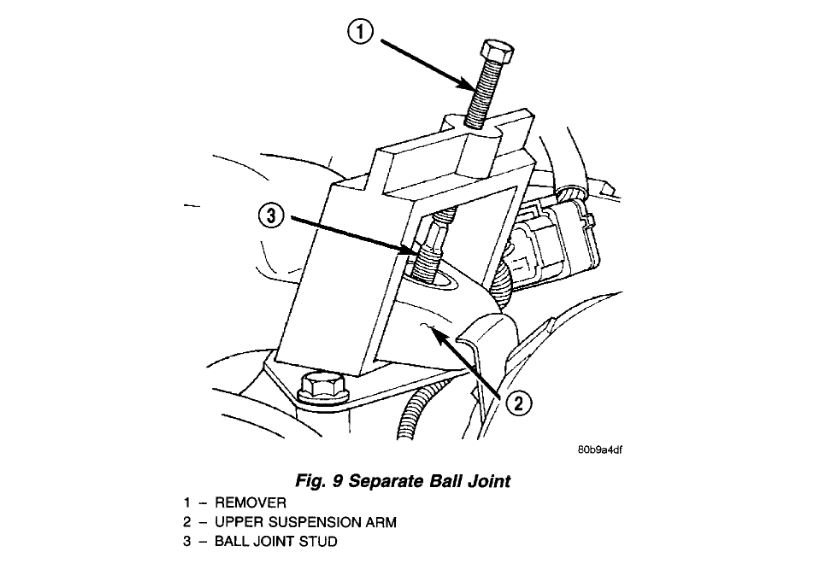 1

3

2

80b9a4df

Fig. 9 Separate Ball Joint

1 – REMOVER
2 – UPPER SUSPENSION ARM
3 – BALL JOINT STUD