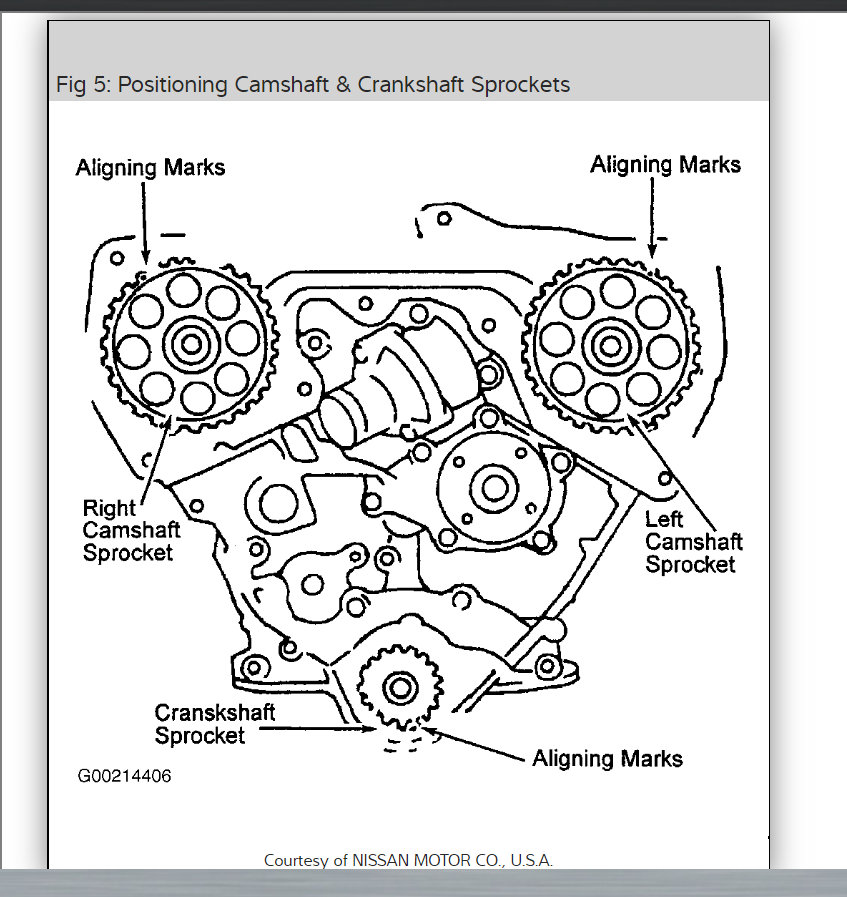 Fig 5: Positioning Camshaft & Crankshaft Sprockets

Aligning Marks

Aligning Marks

Right Camshaft Sprocket

Left Camshaft Sprocket

Cranskshaft Sprocket

Aligning Marks

G00214406

Courtesy of NISSAN MOTOR CO., U.S.A.