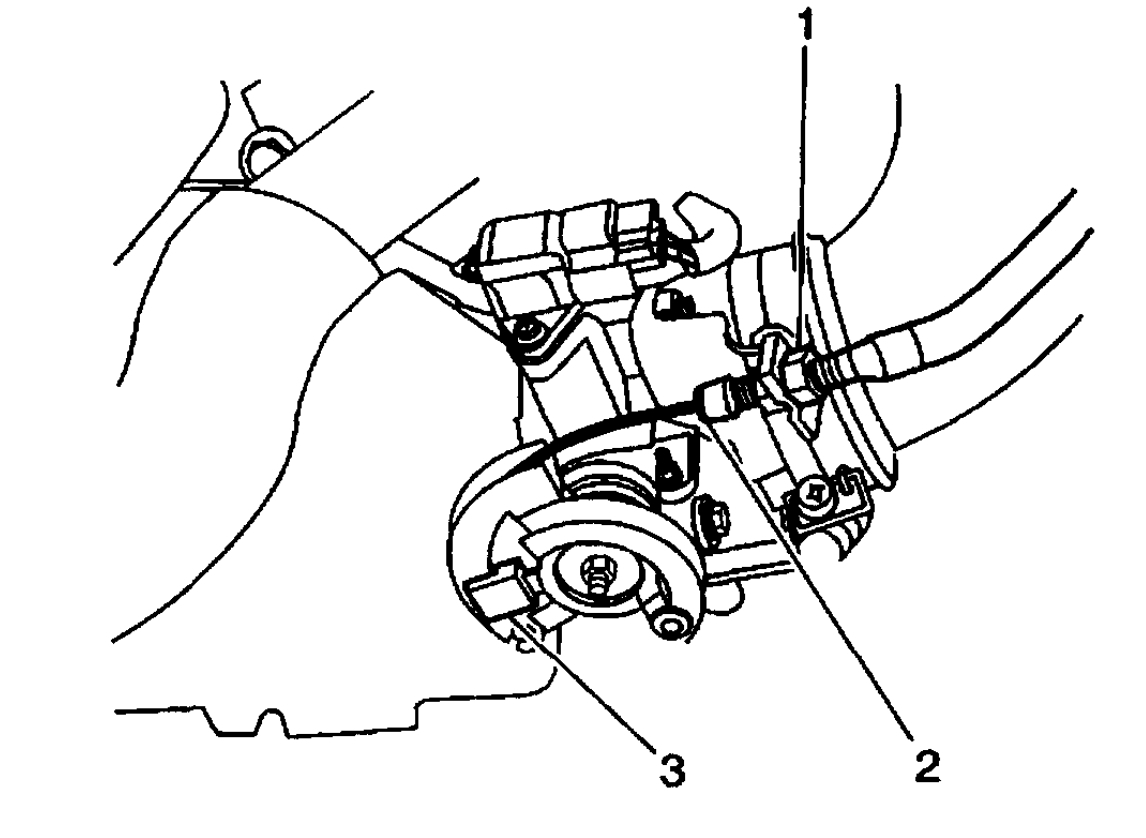 1

3

2