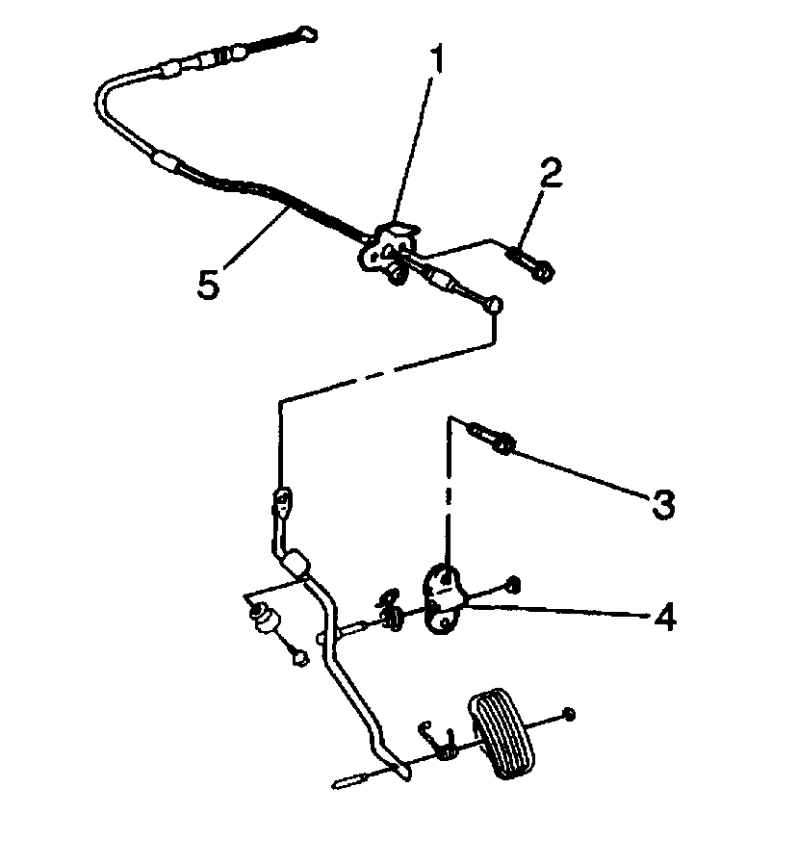 1
2
5
3
4