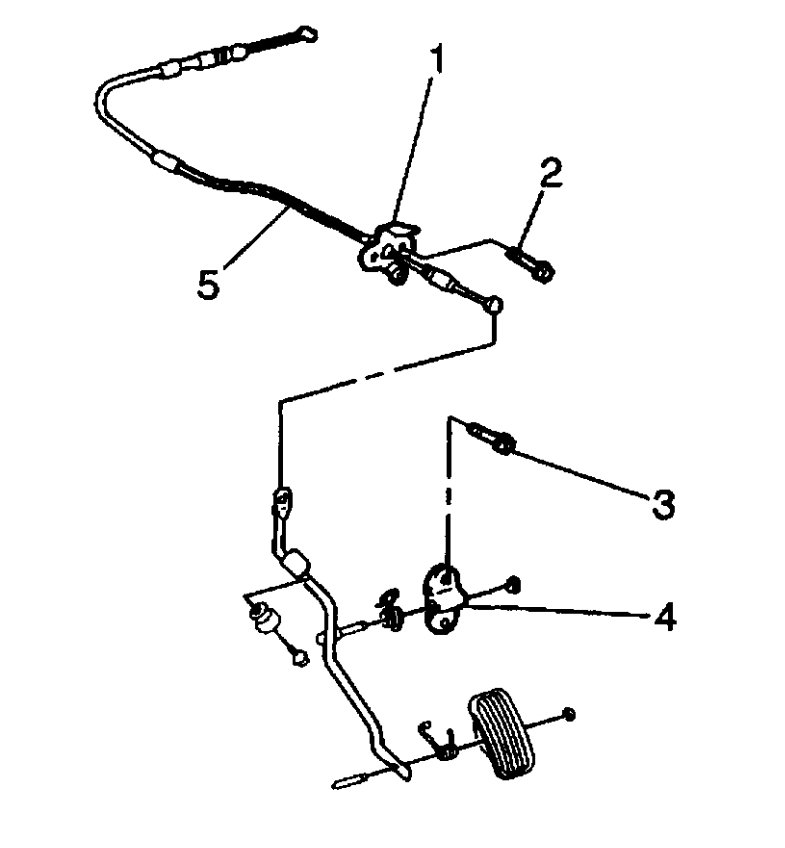 1
2
5
3
4