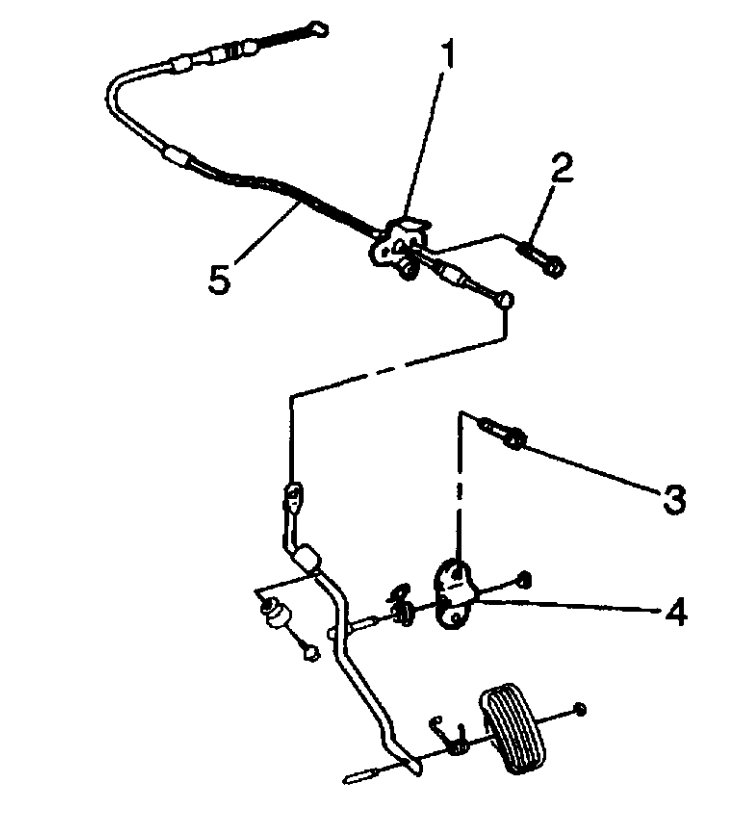 1
2
5
3
4