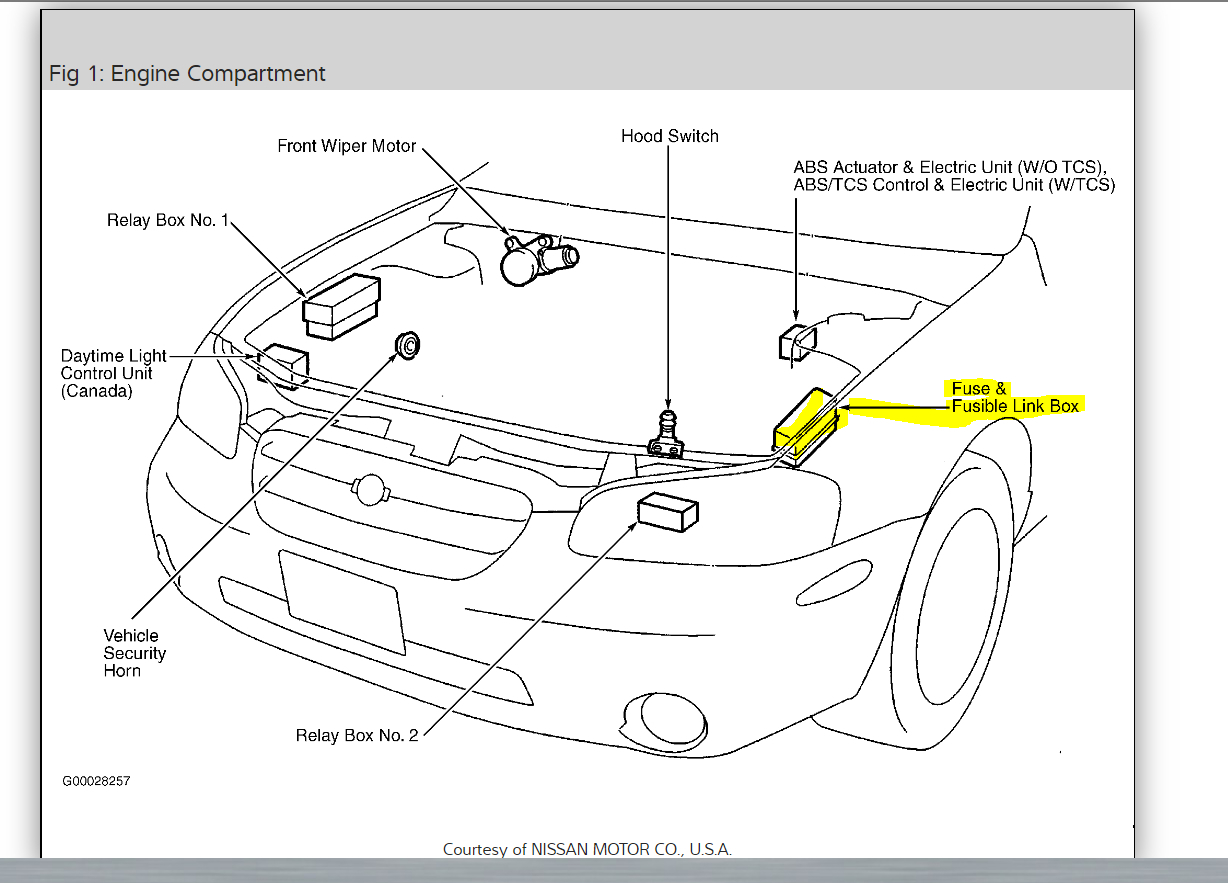 Fig 1: Engine Compartment

Front Wiper Motor

Hood Switch

ABS Actuator & Electric Unit (W/O TCS), ABS/TCS Control & Electric Unit (W/TCS)

Relay Box No. 1

Daytime Light Control Unit (Canada)

Fuse & Fusible Link Box

Vehicle Security Horn

Relay Box No. 2

G00028257

Courtesy of NISSAN MOTOR CO., U.S.A.