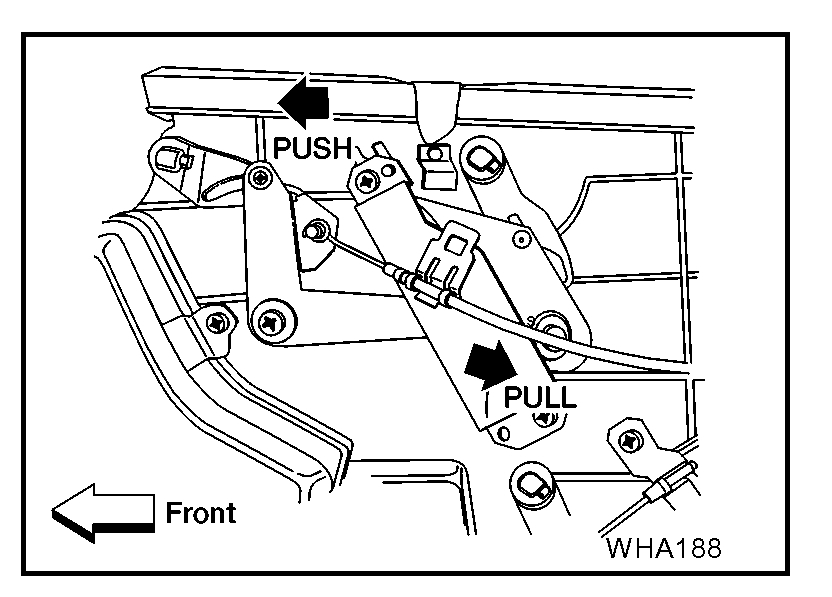 PUSH

PULL

Front

WHA188