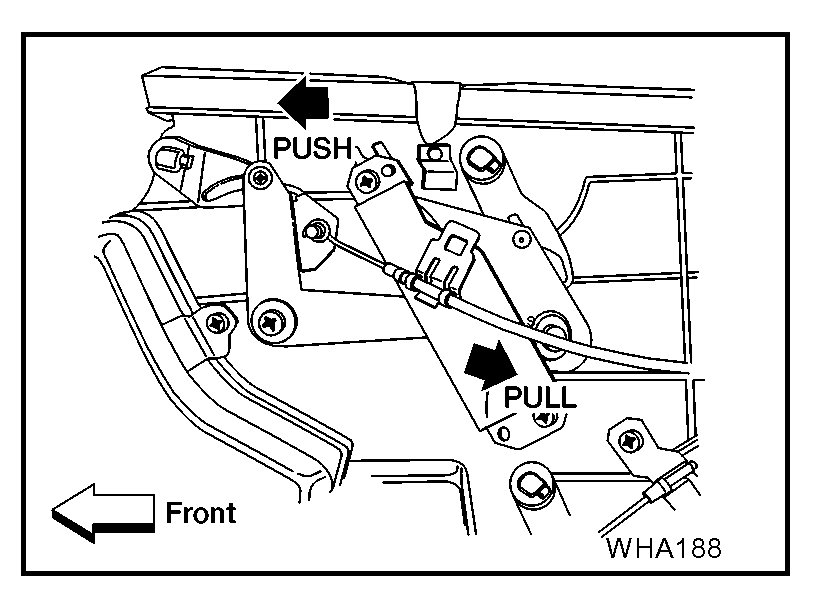 PUSH
PULL
Front
WHA188