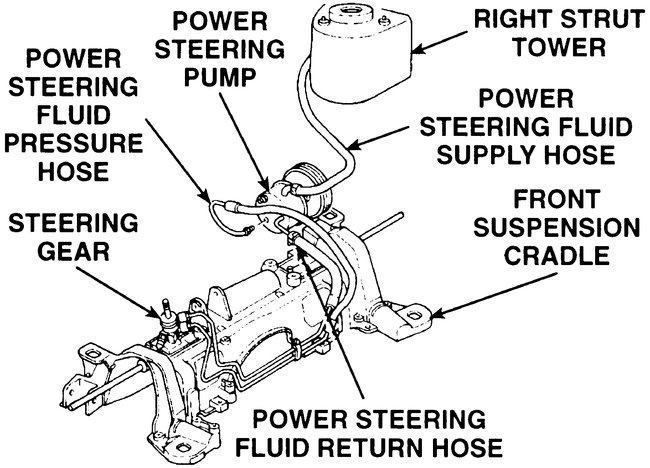 POWER STEERING PUMP

RIGHT STRUT TOWER

POWER STEERING FLUID PRESSURE HOSE

POWER STEERING FLUID SUPPLY HOSE

STEERING GEAR

FRONT SUSPENSION CRADLE

POWER STEERING FLUID RETURN HOSE