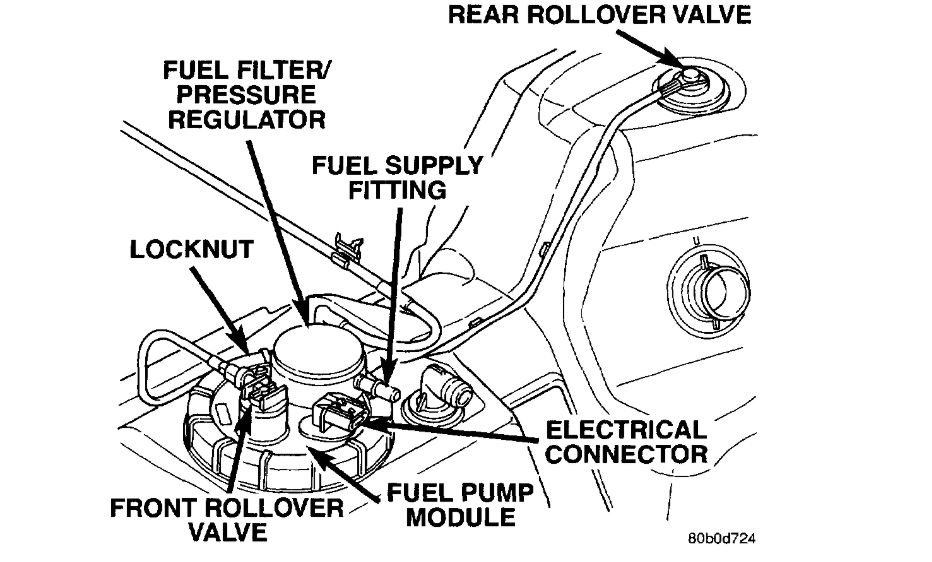 REAR ROLLOVER VALVE

FUEL FILTER/ PRESSURE REGULATOR

FUEL SUPPLY FITTING

LOCKNUT

ELECTRICAL CONNECTOR

FRONT ROLLOVER VALVE

FUEL PUMP MODULE

80b0d724